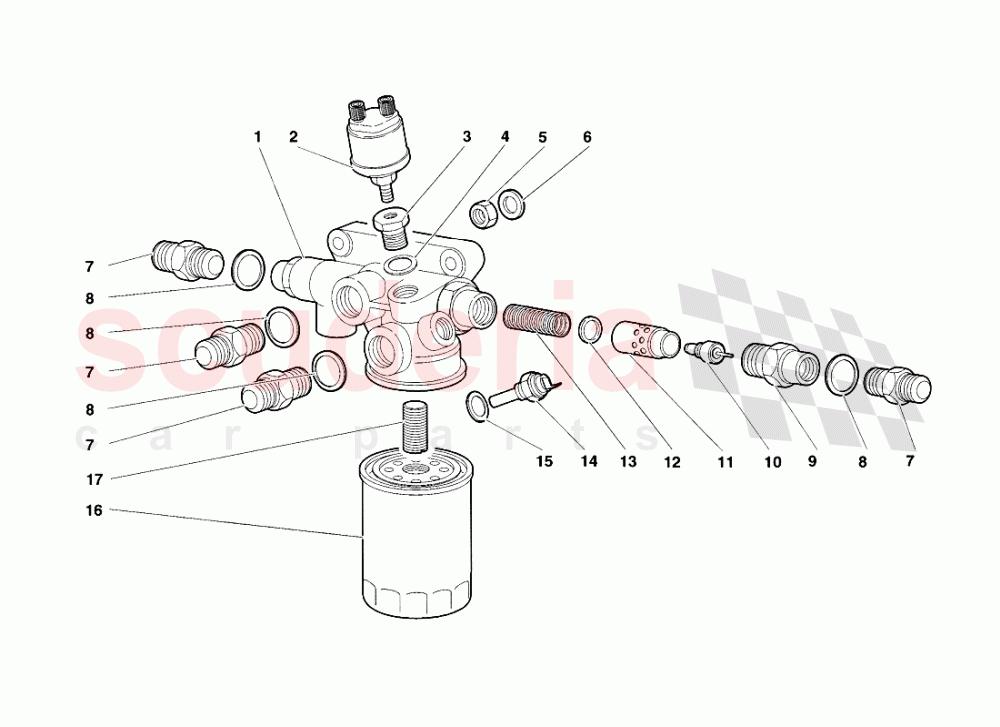 1
2
3
4
5
6
7
8
8
7
8
7
17
16
15
14
13
12
11
10
9
8
7
scuderia
car parts