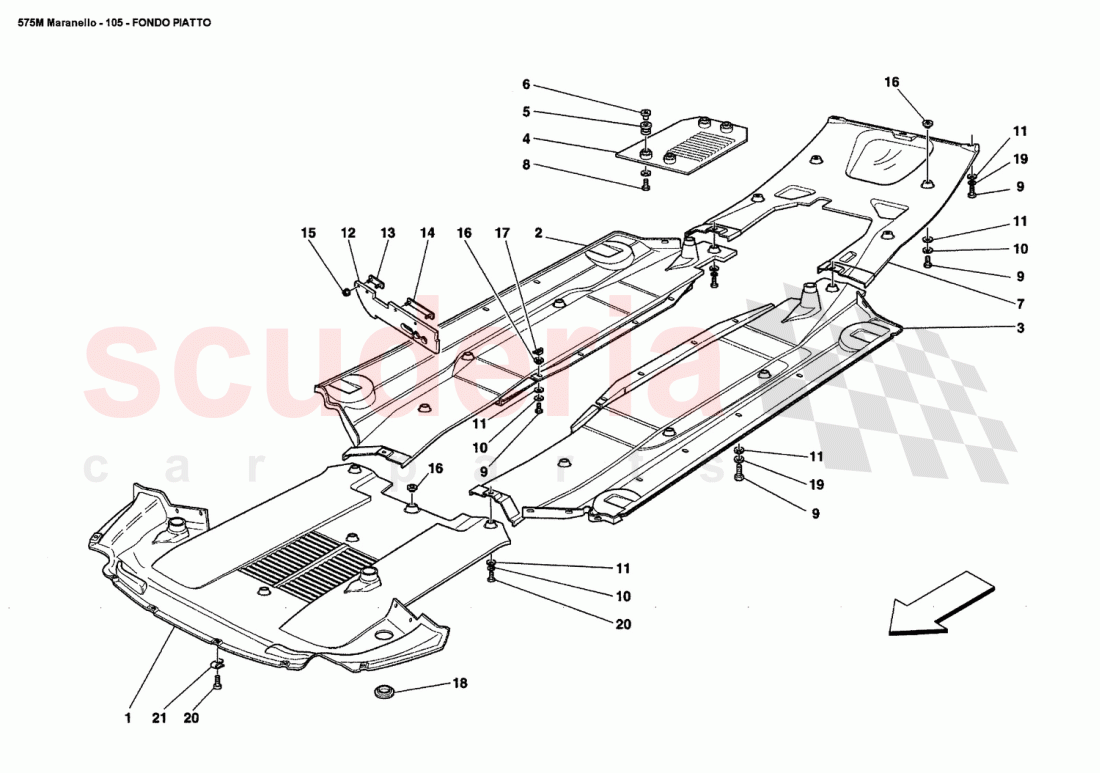 575M Maranello - 105 - FONDO PIATTO

6
5
4
8
16
11
19
9
11
10
9
7
3
15
12
13
14
16
17
2
11
10
9
16
11
19
9
11
10
20
18
1
21
20

scuderia
car parts