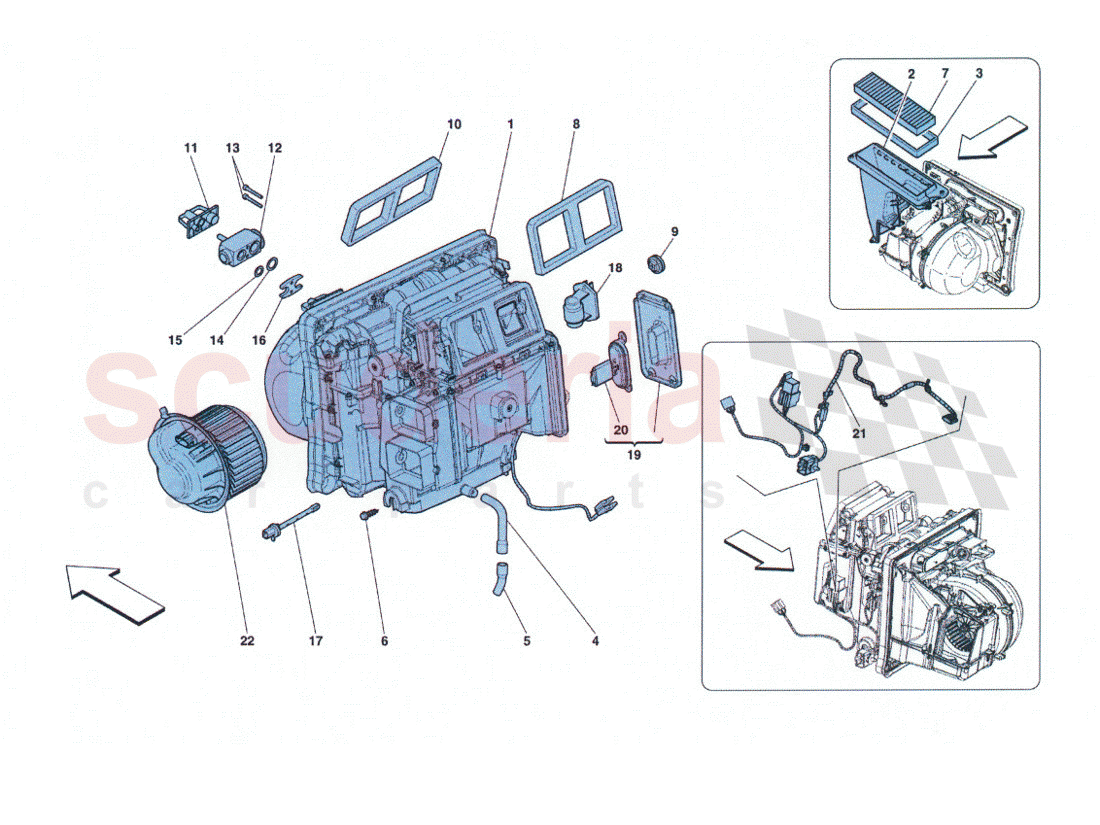 10
1
8
11
13
12
9
18
15
14
16
20
19
22
17
6
5
4
2
7
3
21

scuderia
car parts