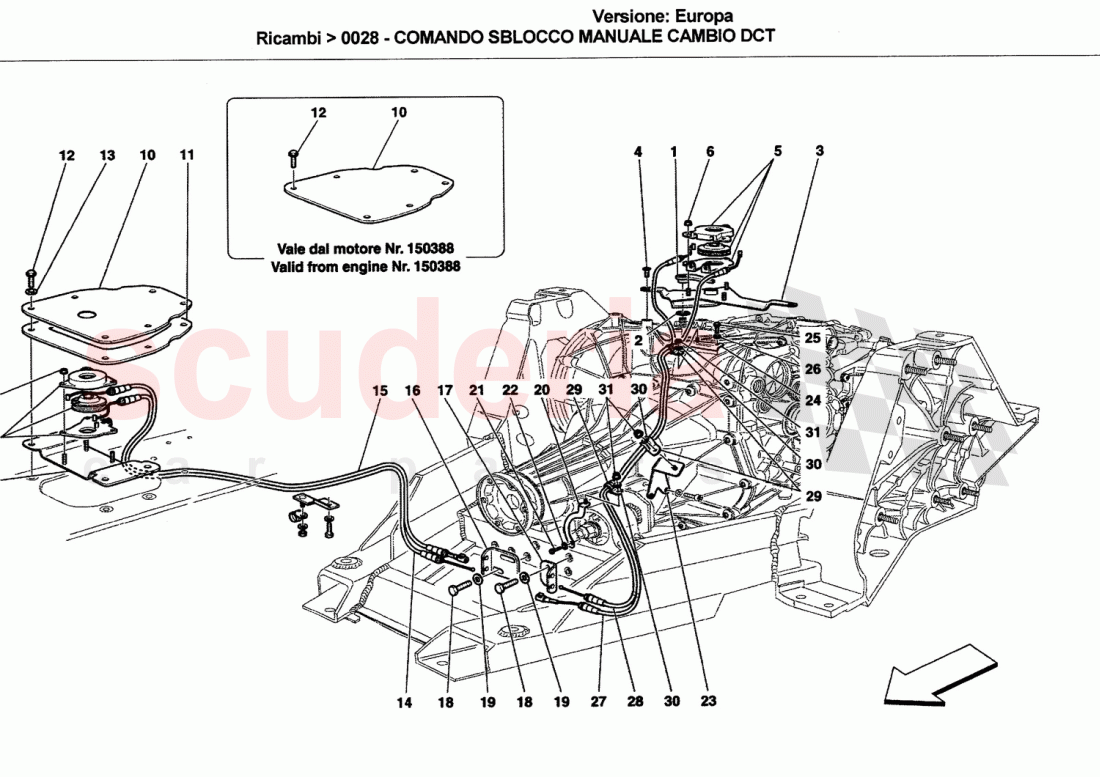 Versione: Europa
Ricambi > 0028 - COMANDO SBLOCCO MANUALE CAMBIO DCT

12 10

Vale dal motore Nr. 150388
Valid from engine Nr. 150388

12 13 10 11

4 1 6 5 3

2

25
26
24
31
30
29

15 16 17 21 22 20 29 31 30

14 18 19 18 19 27 28 30 23

scuderia
car parts