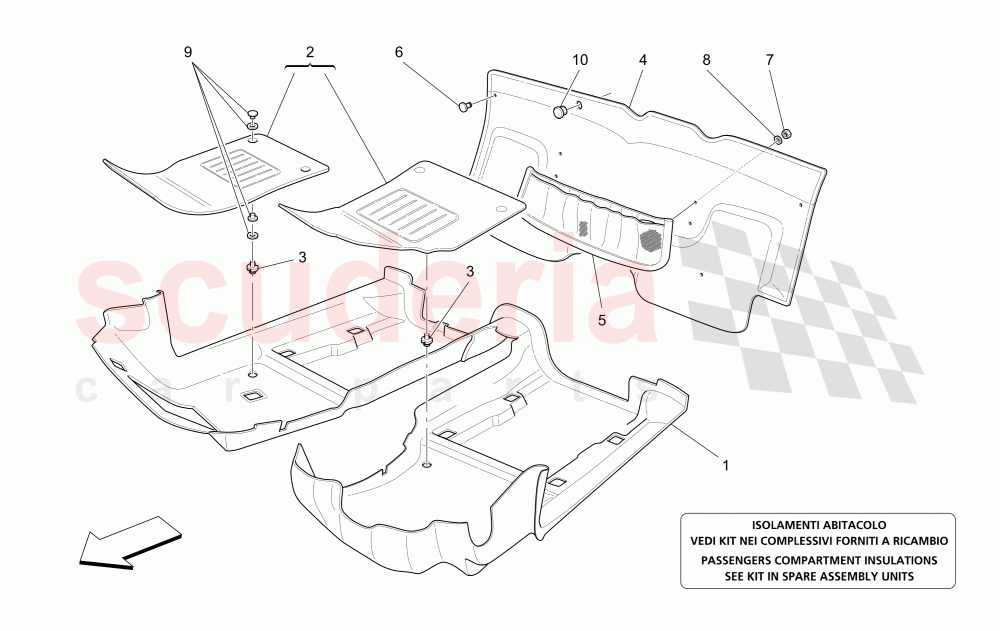 9
2
6
10
4
8
7
3
3
5
1
scuderia
car parts

ISOLAMENTI ABITACOLO
VEDI KIT NEI COMPLESSIVI FORNITI A RICAMBIO
PASSENGERS COMPARTMENT INSULATIONS
SEE KIT IN SPARE ASSEMBLY UNITS