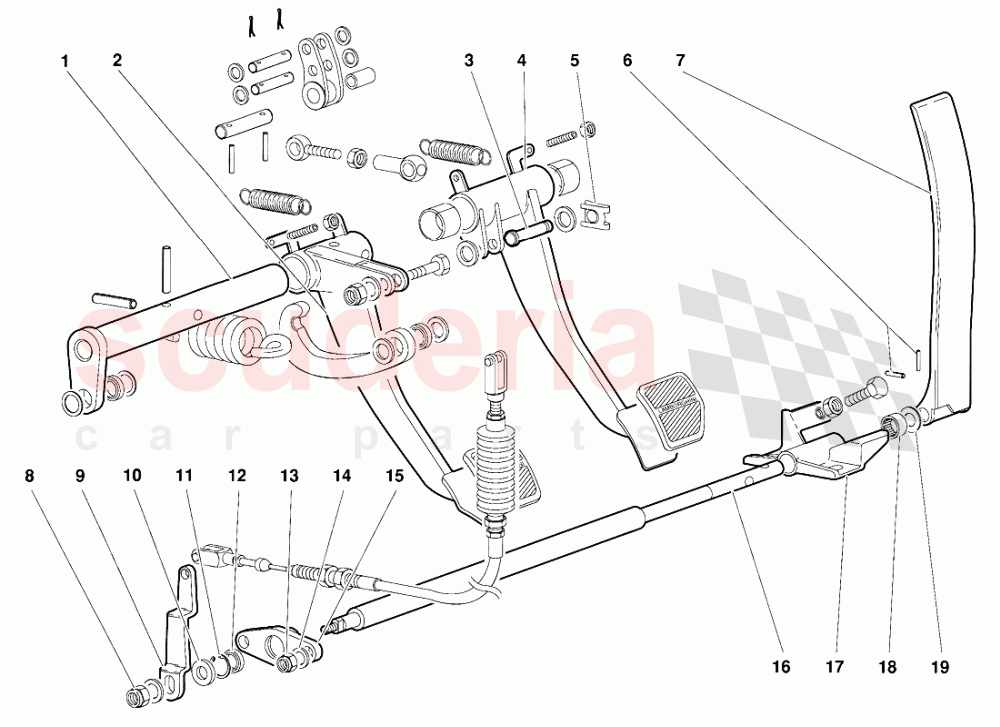 1 2 3 4 5 6 7

scuderia
car parts

8 9 10 11 12 13 14 15

16 17 18 19