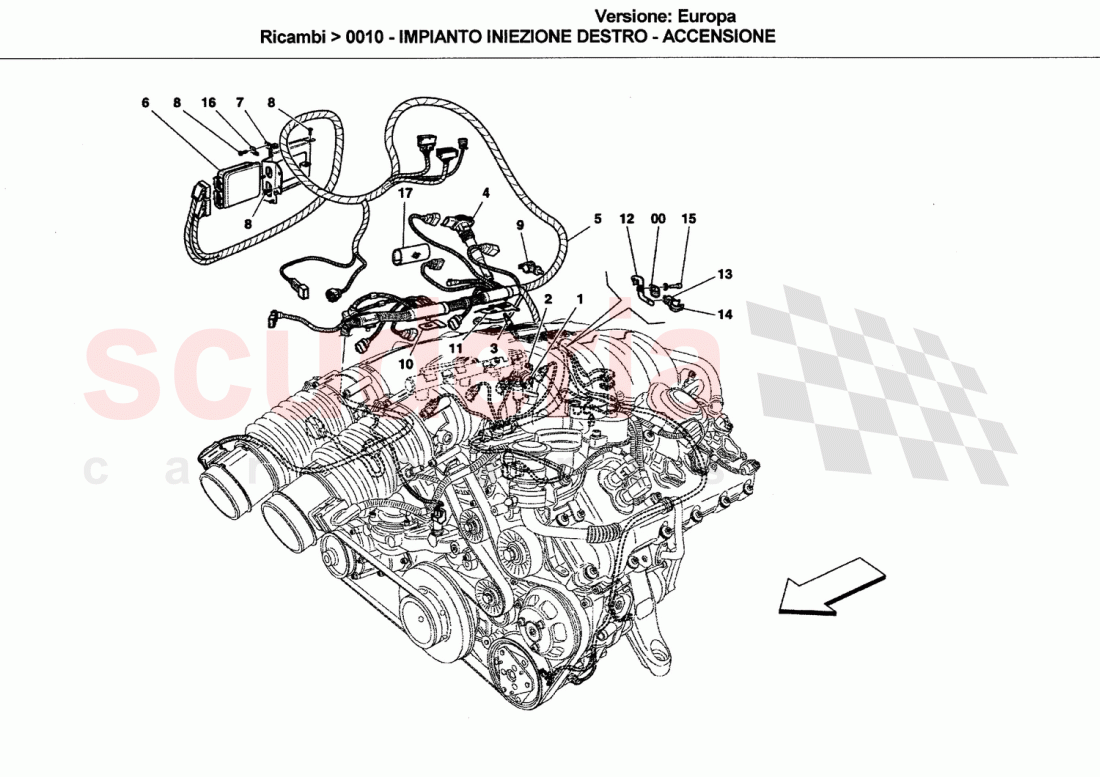 Versione: Europa
Ricambi > 0010 - IMPIANTO INIEZIONE DESTRO - ACCENSIONE

6 8 16 7 8
8
17
4
9
5
12 00 15
13
14
2
1
10
11
3

scuderia
car parts