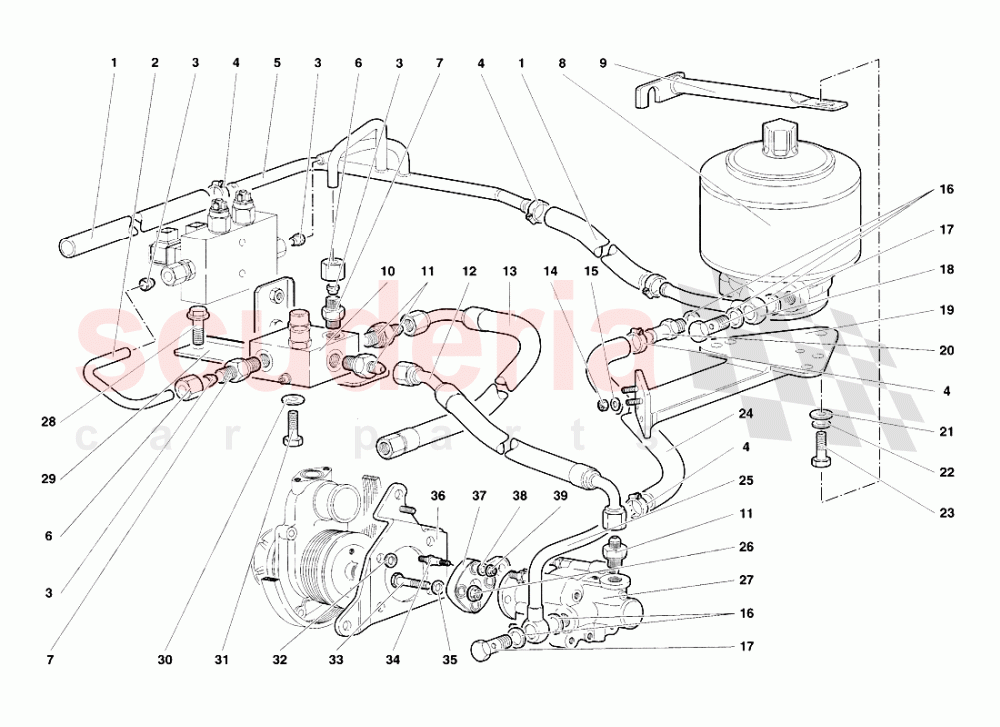 1 2 3 4 5 3 6 3 7 4 1 8 9

16
17
18
19
20
4
21
22
23

10 11 12 13 14 15

24
4
25
11
26
27
16
17

28
29
6
3
7

30 31 32 33 34 35

36 37 38 39

scuderia
car parts