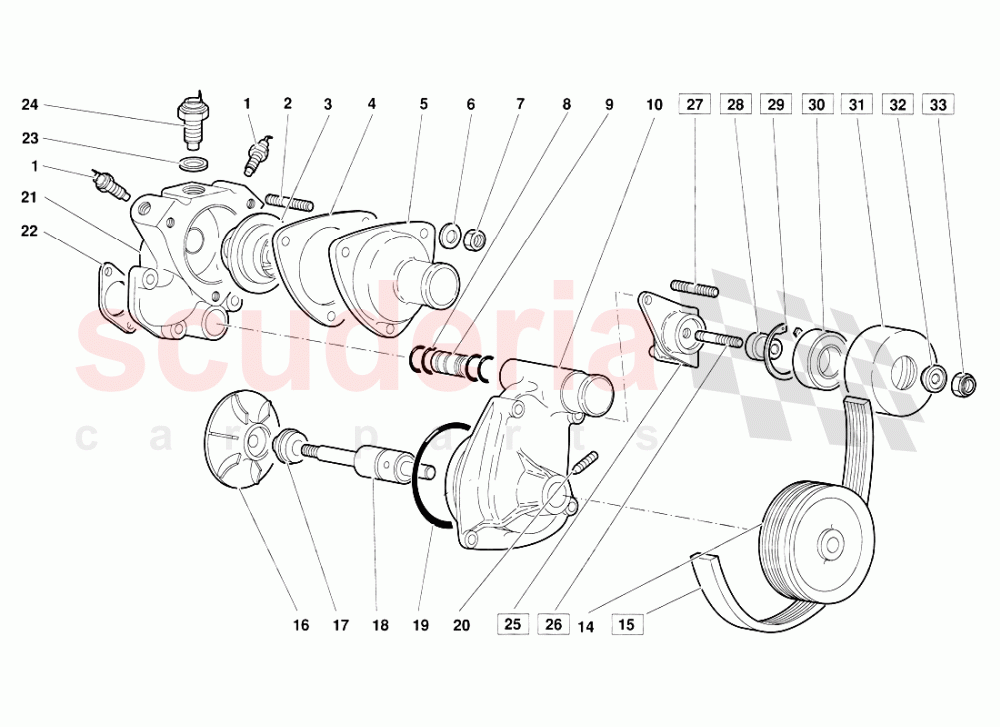 24
23
1
21
22
1
2
3
4
5
6
7
8
9
10
27
28
29
30
31
32
33

scuderia
car parts

16
17
18
19
20
25
26
14
15